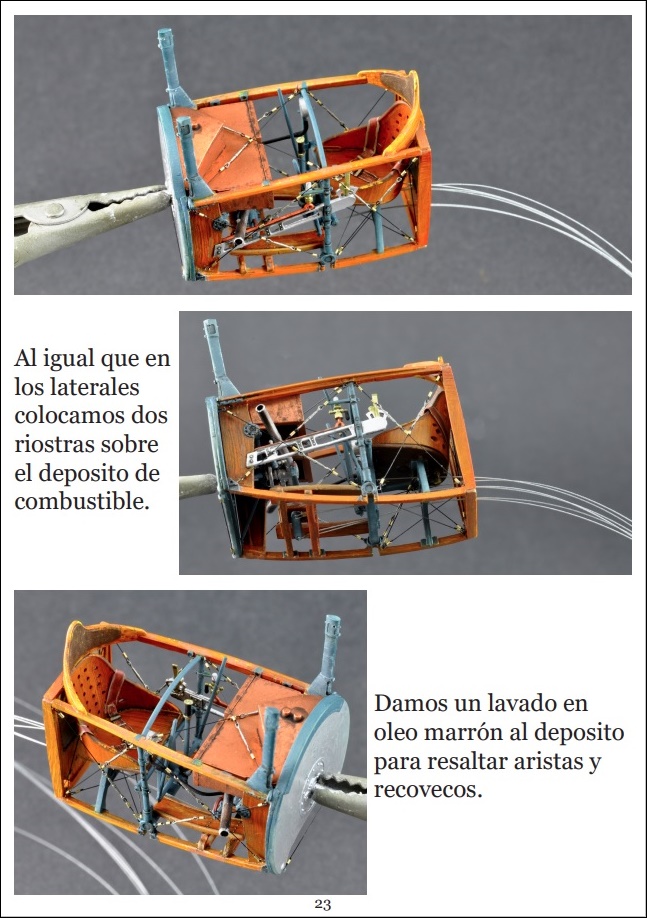 Al igual que en los laterales colocamos dos riostras sobre el deposito de combustible.

Damos un lavado en oleo marrón al deposito para resaltar aristas y recovecos.

23